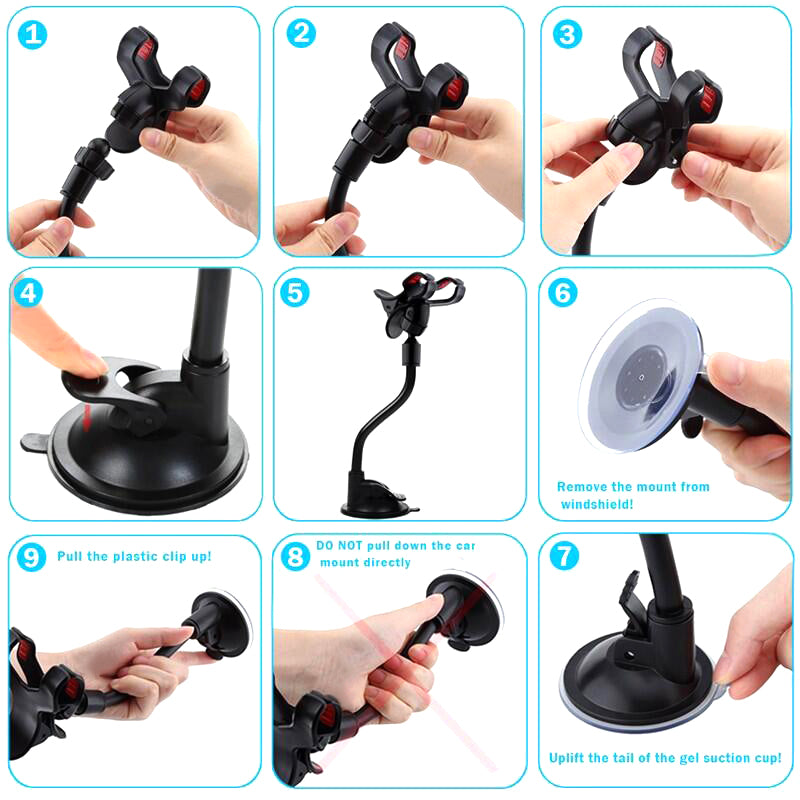 1

2

3

4

5

6

Remove the mount from windshield!

9 Pull the plastic clip up!

8 DO NOT pull down the car mount directly

7

Uplift the tail of the gel suction cup!