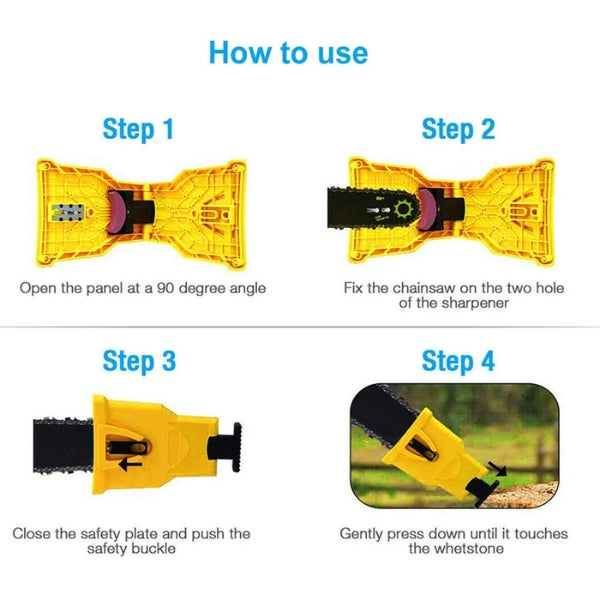 How to use

Step 1

Open the panel at a 90 degree angle

Step 2

Fix the chainsaw on the two hole of the sharpener

Step 3

Close the safety plate and push the safety buckle

Step 4

Gently press down until it touches the whetstone