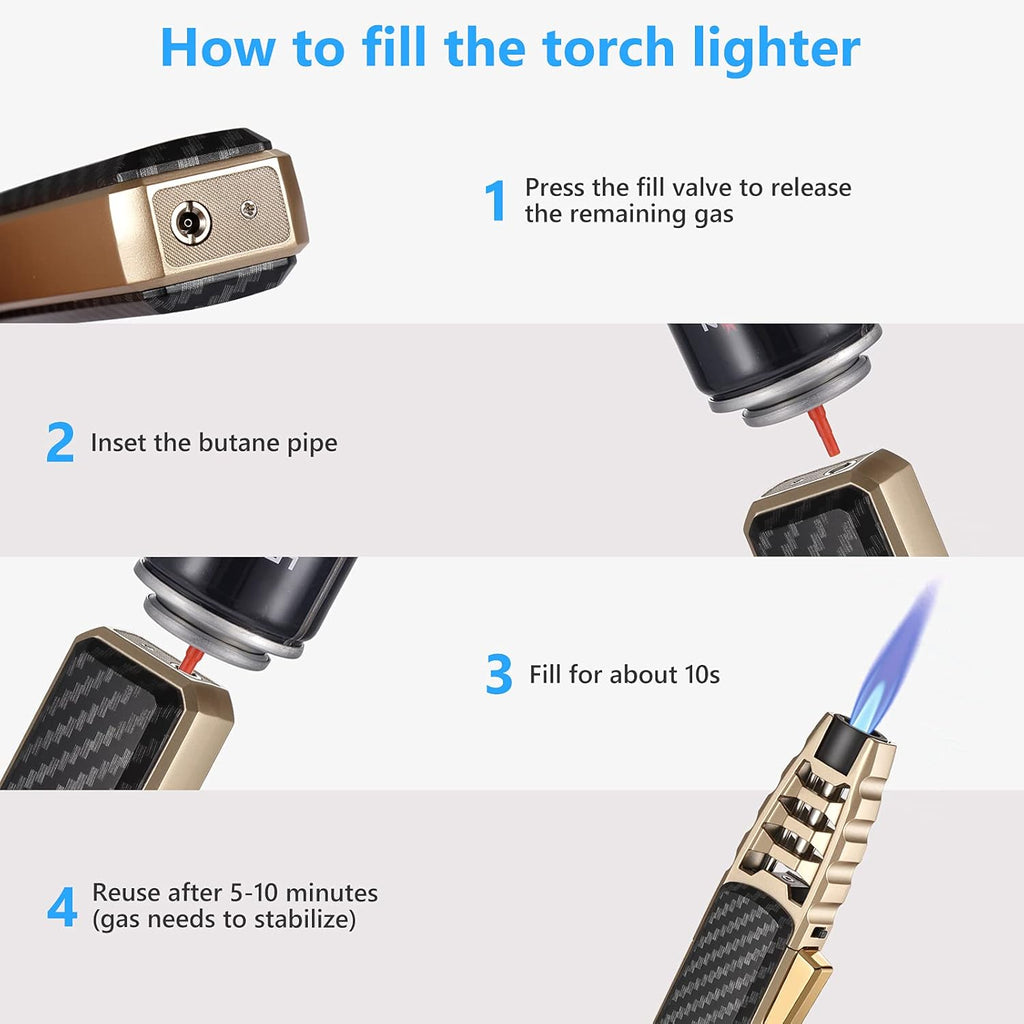 How to fill the torch lighter

1 Press the fill valve to release the remaining gas

2 Inset the butane pipe

3 Fill for about 10s

4 Reuse after 5-10 minutes (gas needs to stabilize)