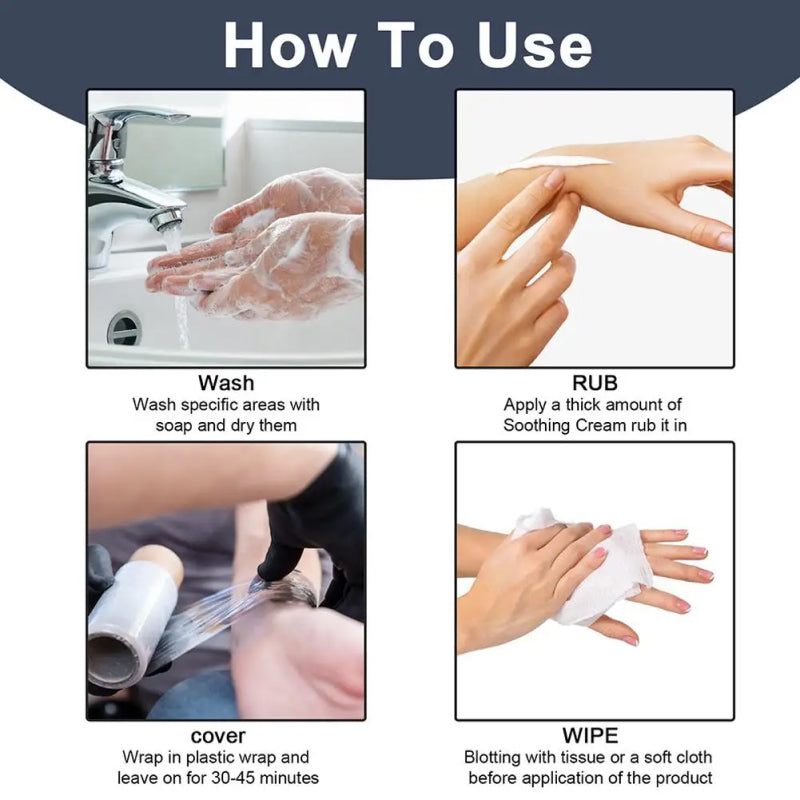 How To Use

Wash
Wash specific areas with soap and dry them

RUB
Apply a thick amount of Soothing Cream rub it in

cover
Wrap in plastic wrap and leave on for 30-45 minutes

WIPE
Blotting with tissue or a soft cloth before application of the product