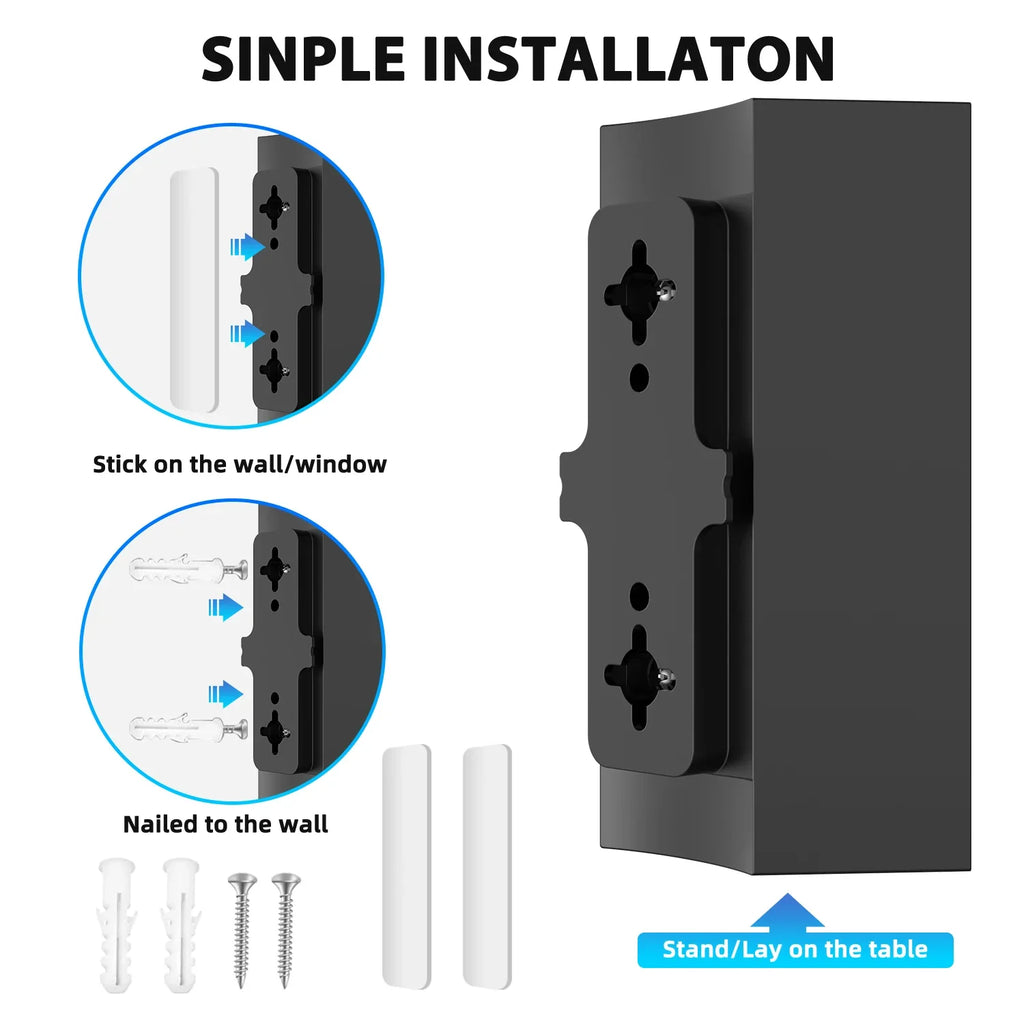 SINPLE INSTALLATON

Stick on the wall/window

Nailed to the wall

Stand/Lay on the table