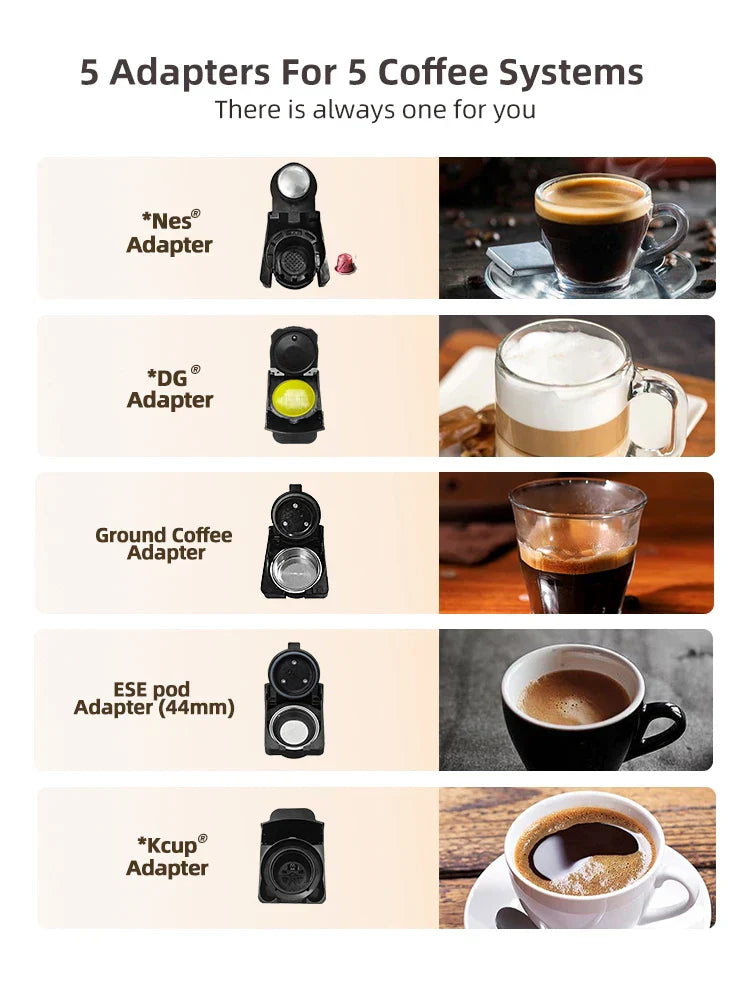 5 Adapters For 5 Coffee Systems
There is always one for you

*Nes® Adapter

*DG® Adapter

Ground Coffee Adapter

ESE pod Adapter (44mm)

*Kcup® Adapter