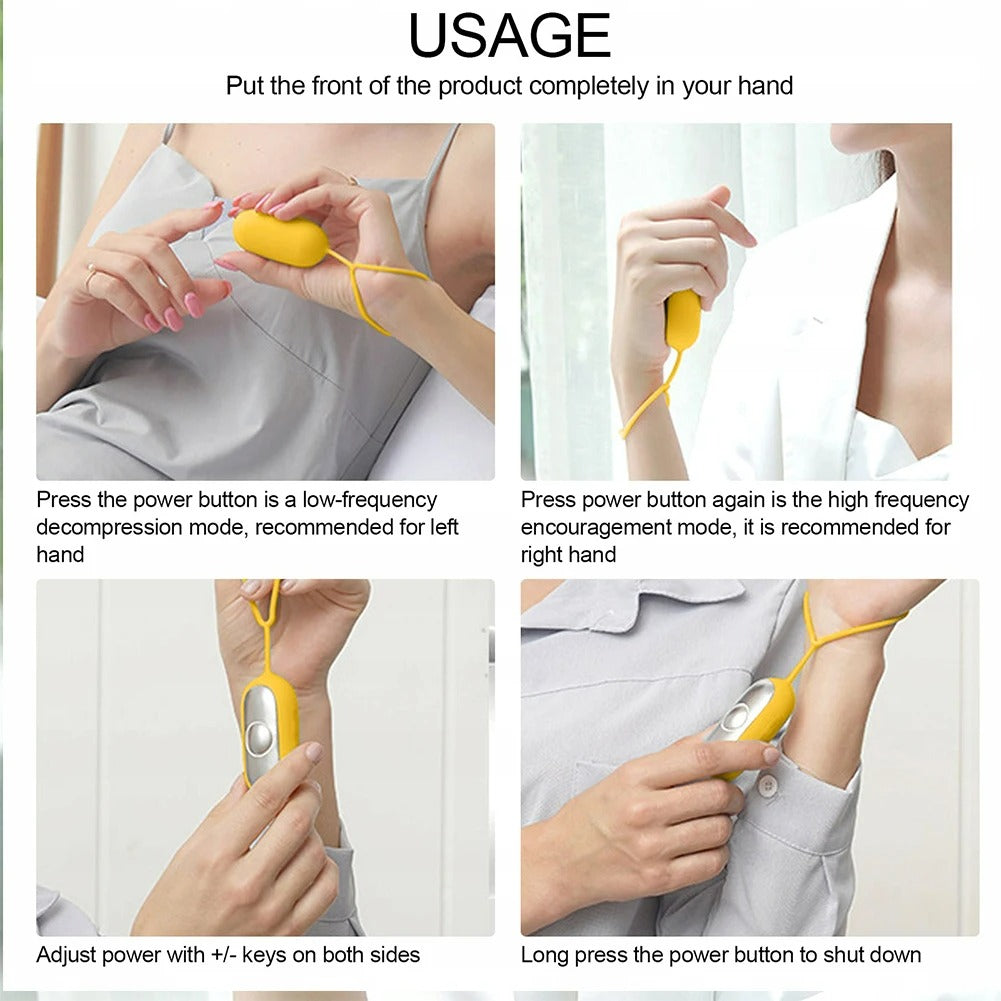 USAGE

Put the front of the product completely in your hand

Press the power button is a low-frequency decompression mode, recommended for left hand

Press power button again is the high frequency encouragement mode, it is recommended for right hand

Adjust power with +/- keys on both sides

Long press the power button to shut down