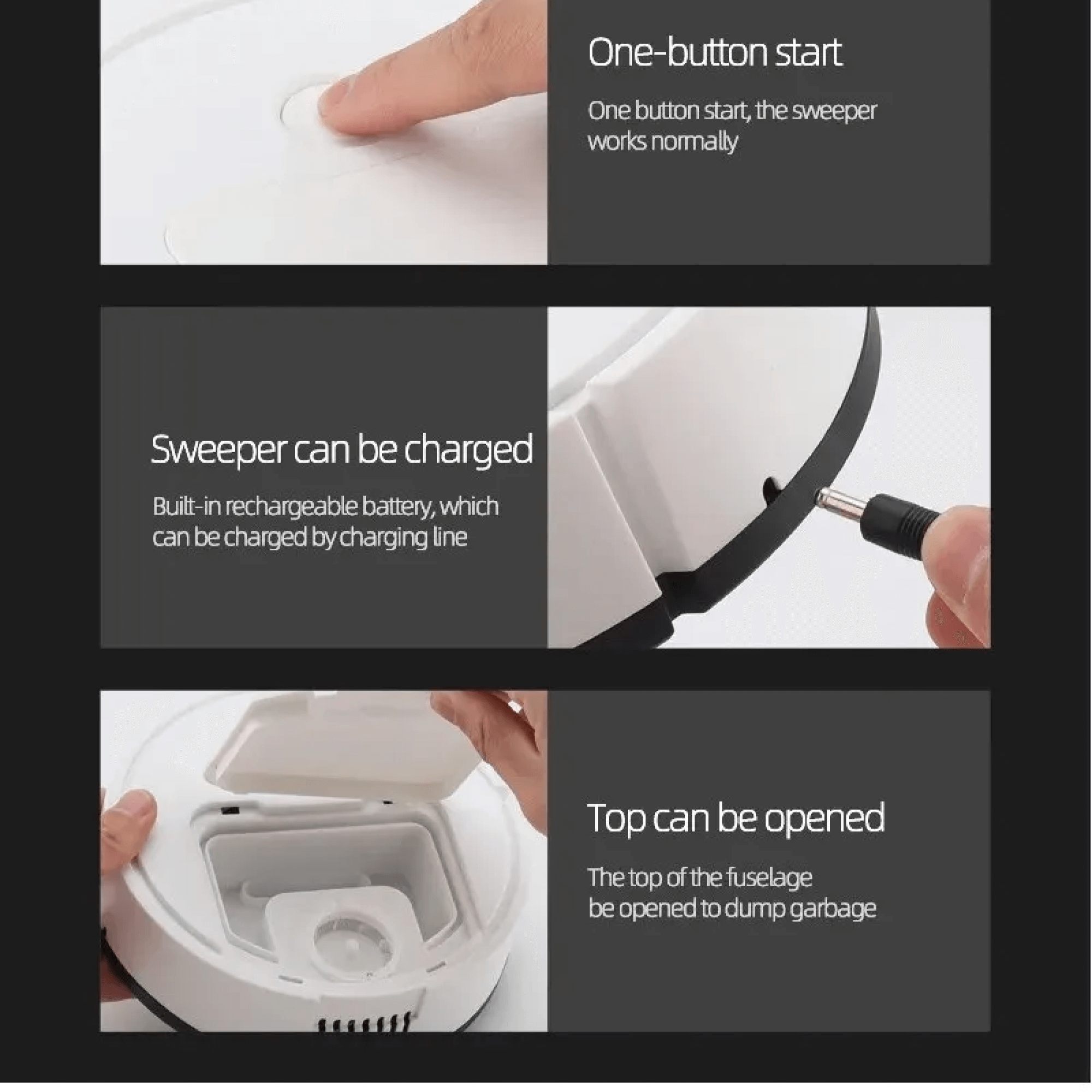 One-button start

One button start, the sweeper works normally

Sweeper can be charged

Built-in rechargeable battery, which can be charged by charging line

Top can be opened

The top of the fuselage be opened to dump garbage